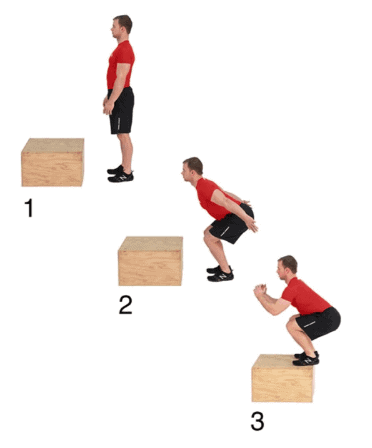 1

2

3